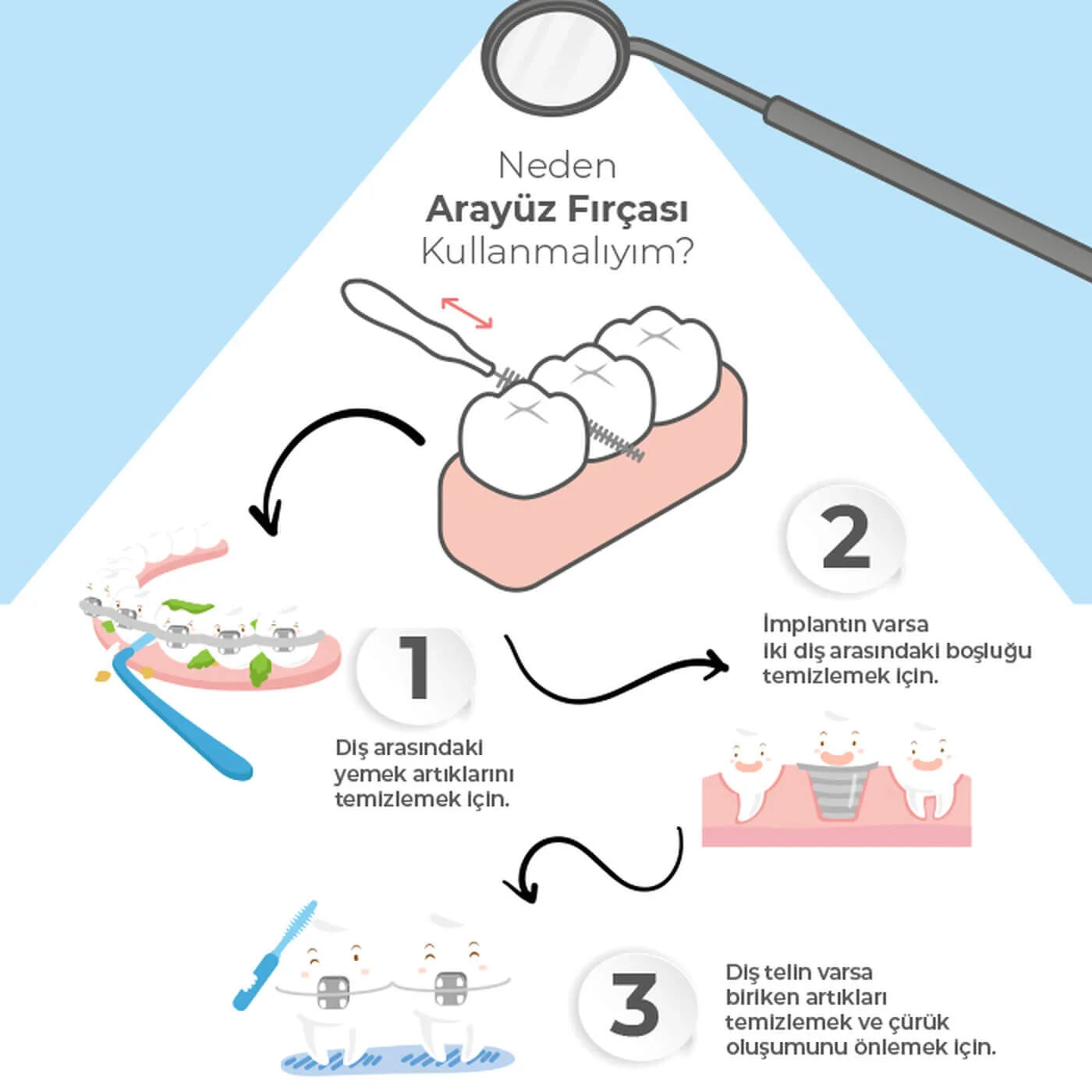 Neden
Arayüz Fırçası
Kullanmalıyım?

1

Diş arasındaki yemek artıklarını temizlemek için.

2

İmplantın varsa iki diş arasındaki boşluğu temizlemek için.

3

Diş telin varsa biriken artıkları temizlemek ve çürük oluşumunu önlemek için.