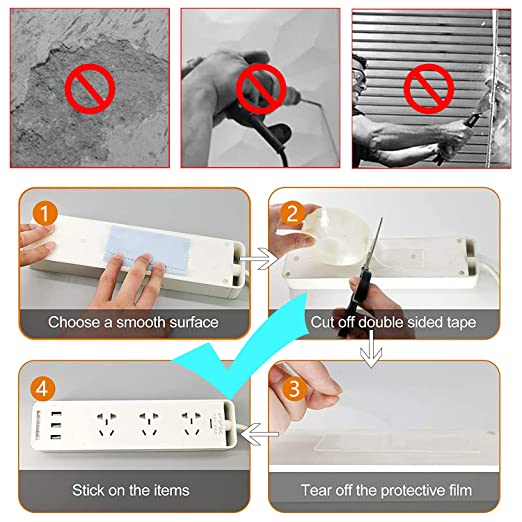 1
Choose a smooth surface

2
Cut off double sided tape

3
Tear off the protective film

4
Stick on the items